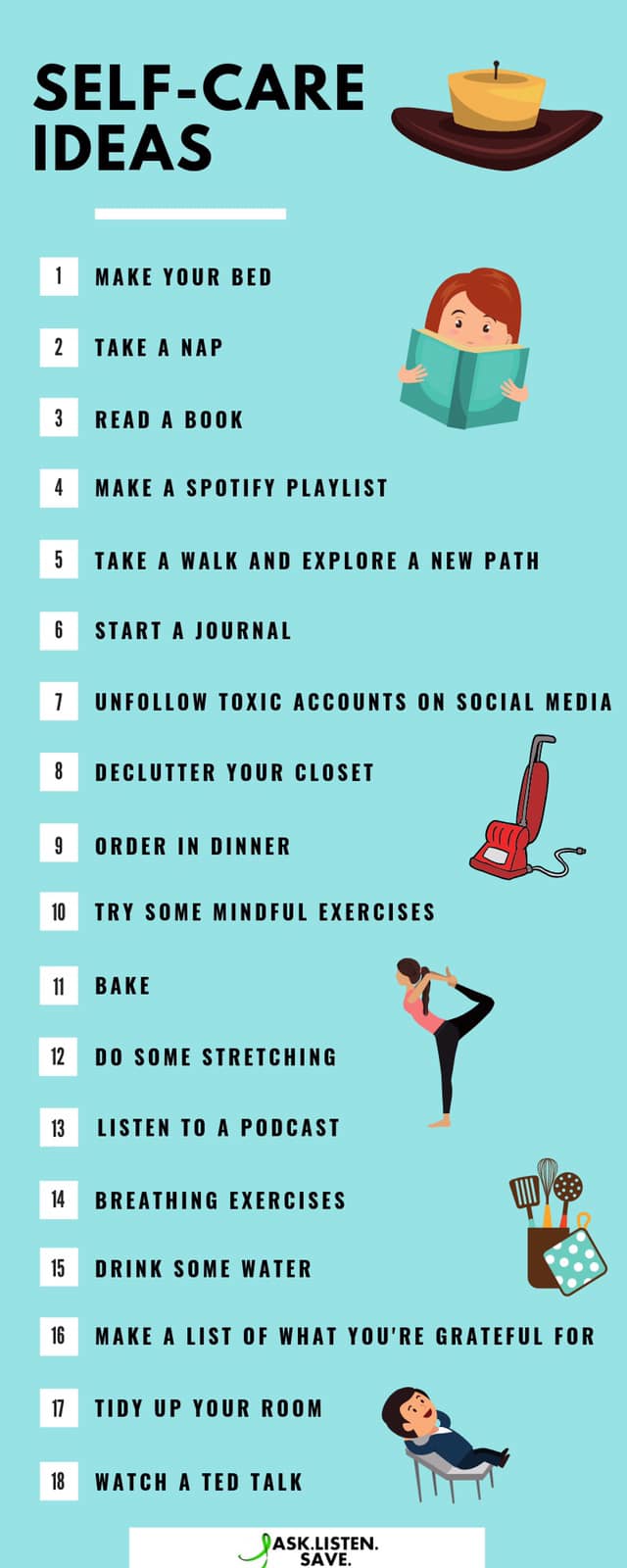 SELF-CARE IDEAS

1 MAKE YOUR BED

2 TAKE A NAP

3 READ A BOOK

4 MAKE A SPOTIFY PLAYLIST

5 TAKE A WALK AND EXPLORE A NEW PATH

6 START A JOURNAL

7 UNFOLLOW TOXIC ACCOUNTS ON SOCIAL MEDIA

8 DECLUTTER YOUR CLOSET

9 ORDER IN DINNER

10 TRY SOME MINDFUL EXERCISES

11 BAKE

12 DO SOME STRETCHING

13 LISTEN TO A PODCAST

14 BREATHING EXERCISES

15 DRINK SOME WATER

16 MAKE A LIST OF WHAT YOU'RE GRATEFUL FOR

17 TIDY UP YOUR ROOM

18 WATCH A TED TALK

ASK.LISTEN. SAVE.